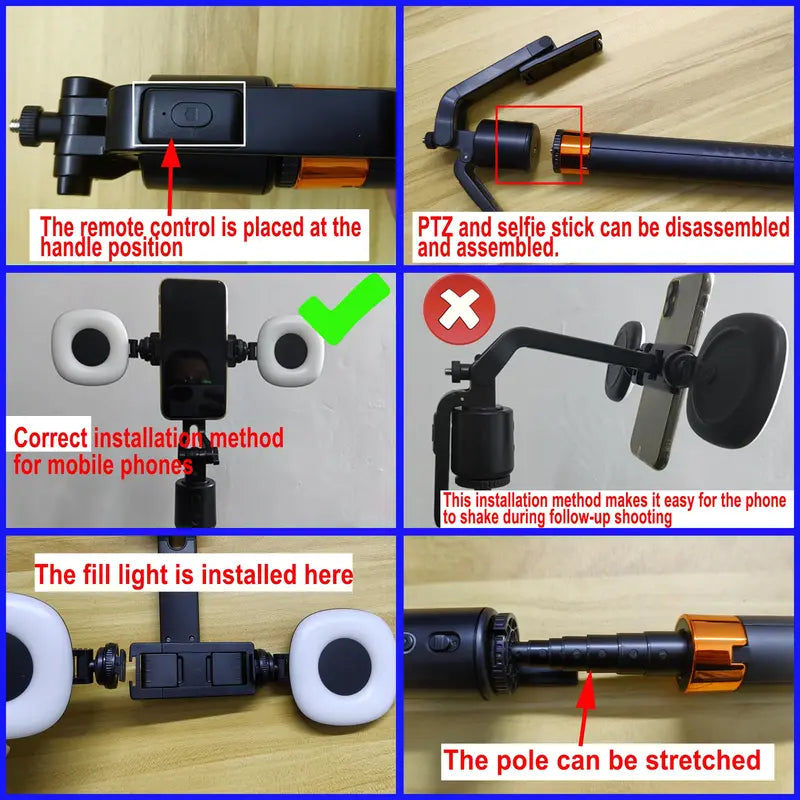 The remote control is placed at the handle position

PTZ and selfie stick can be disassembled and assembled.

Correct installation method for mobile phones

This installation method makes it easy for the phone to shake during follow-up shooting

The fill light is installed here

The pole can be stretched